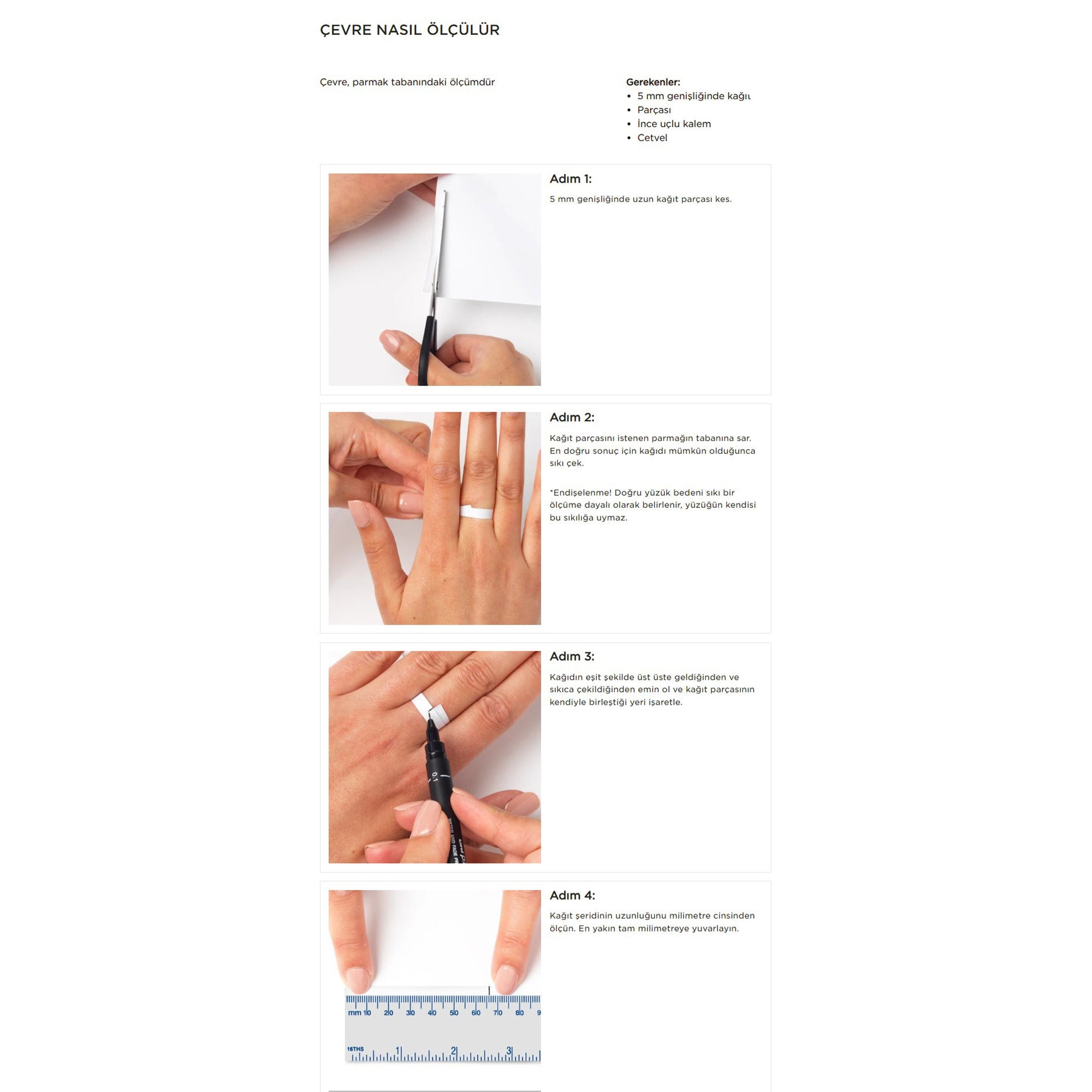 ÇEVRE NASIL ÖLÇÜLÜR

Çevre, parmak tabanındaki ölçümdür

Gerekenler:
• 5 mm genişliğinde kağıt
• Parçası
• İnce uçlu kalem
• Cetvel

Adım 1:
5 mm genişliğinde uzun kağıt parçası kes.

Adım 2:
Kağıt parçasını istenen parmağın tabanına sar. En doğru sonuç için kağıdı mümkün olduğunca sıkı çek.

*Endişelenme! Doğru yüzük bedeni sıkı bir ölçüme dayalı olarak belirlenir, yüzüğün kendisi bu sıkılığa uymaz.

Adım 3:
Kağıdın eşit şekilde üst üste geldiğinden ve sıkıca çekildiğinden emin ol ve kağıt parçasının kendiyle birleştiği yeri işaretle.

0.1
WATER AND FADE PR

Adım 4:
Kağıt şeridinin uzunluğunu milimetre cinsinden ölçün. En yakın tam milimetreye yuvarlayın.

mm 10 20 30 40 50 60 70 80 9
16THS 1 2 3